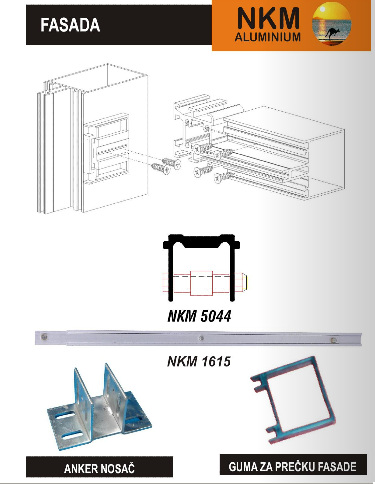 FASADA

NKM
ALUMINIUM

NKM 5044

NKM 1615

ANKER NOSAČ

GUMA ZA PREČKU FASADE