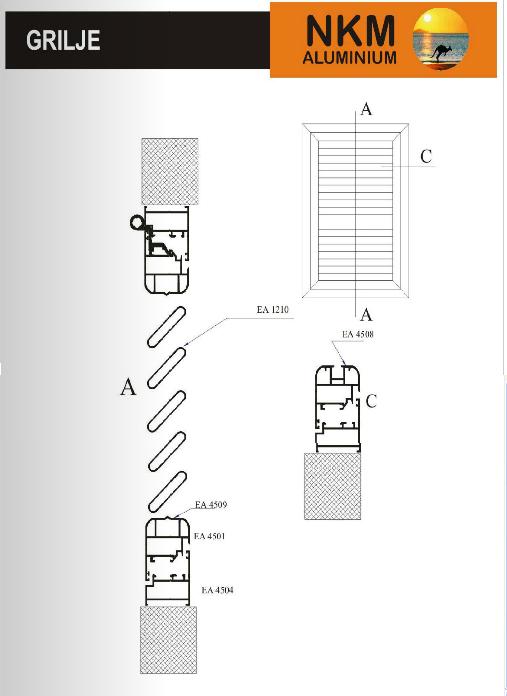 GRILJE

NKM
ALUMINIUM

A

C

A

EA 1210

EA 4508

A

C

EA 4509

EA 4501

EA 4504